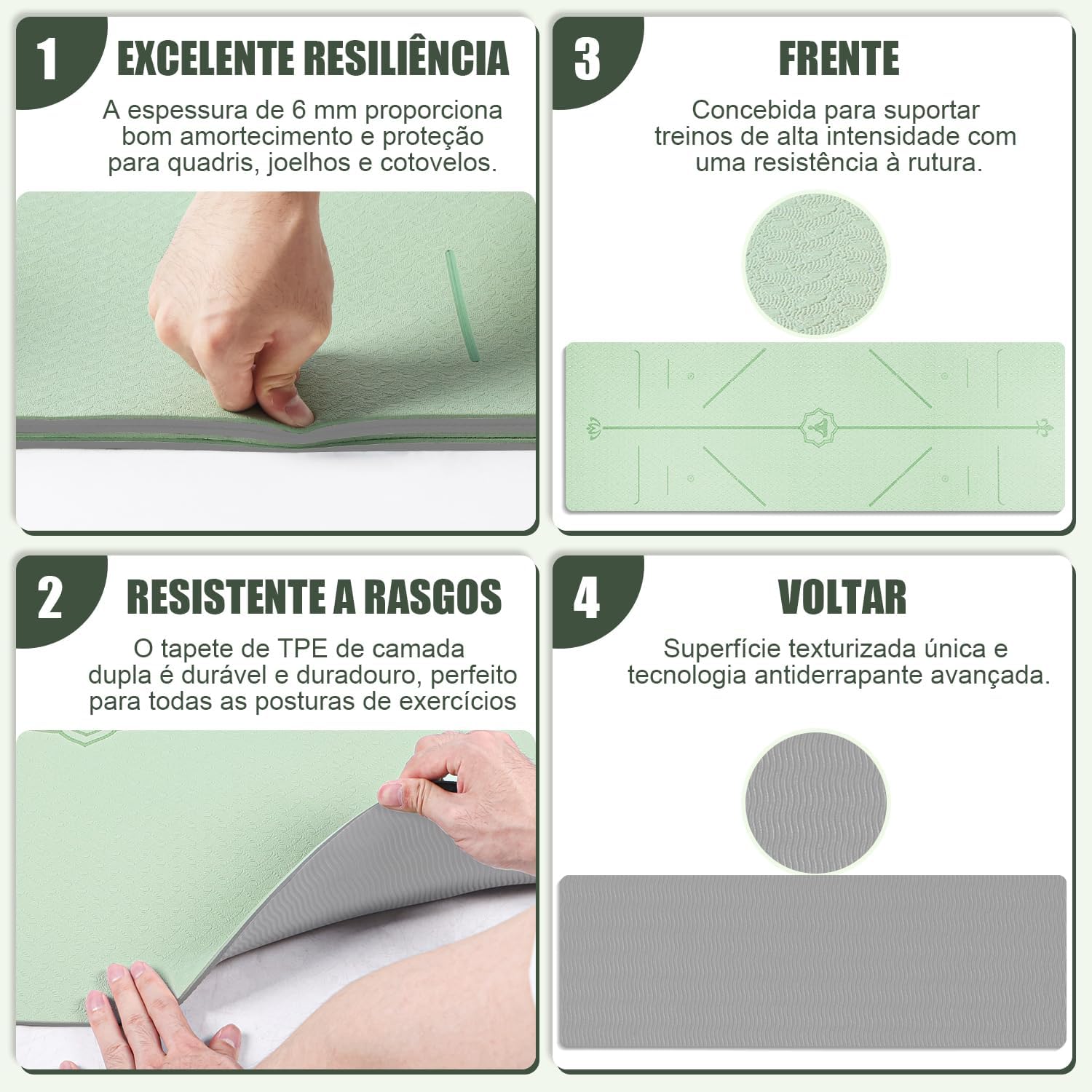 1 EXCELENTE RESILIÊNCIA

A espessura de 6 mm proporciona bom amortecimento e proteção para quadris, joelhos e cotovelos.

2 RESISTENTE A RASGOS

O tapete de TPE de camada dupla é durável e duradouro, perfeito para todas as posturas de exercícios

3 FRENTE

Concebida para suportar treinos de alta intensidade com uma resistência à rutura.

4 VOLTAR

Superfície texturizada única e tecnologia antiderrapante avançada.